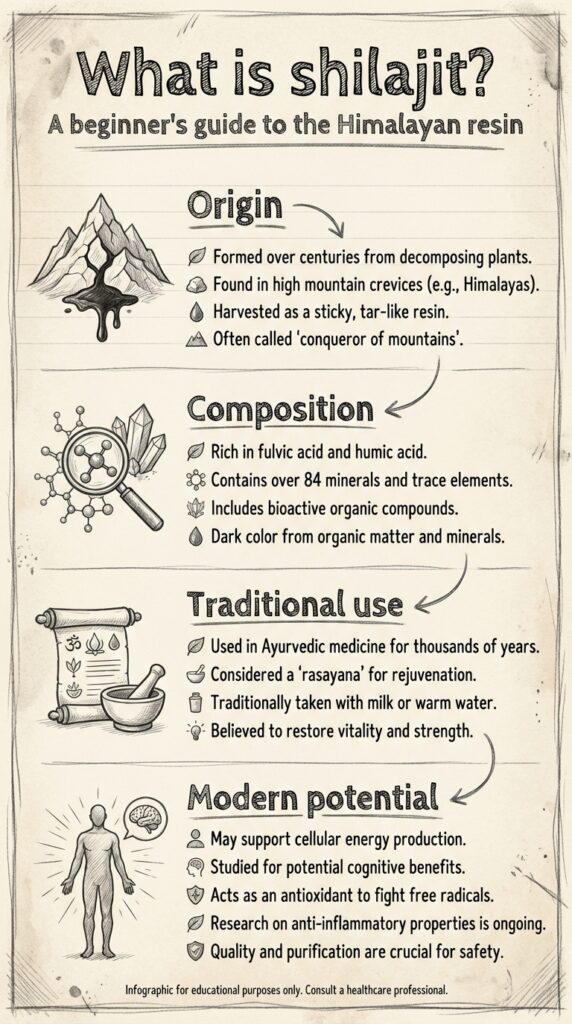 What is shilajit?

A beginner's guide to the Himalayan resin

Origin

Formed over centuries from decomposing plants.
Found in high mountain crevices (e.g., Himalayas).
Harvested as a sticky, tar-like resin.
Often called 'conqueror of mountains'.

Composition

Rich in fulvic acid and humic acid.
Contains over 84 minerals and trace elements.
Includes bioactive organic compounds.
Dark color from organic matter and minerals.

Traditional use

Used in Ayurvedic medicine for thousands of years.
Considered a 'rasayana' for rejuvenation.
Traditionally taken with milk or warm water.
Believed to restore vitality and strength.

Modern potential

May support cellular energy production.
Studied for potential cognitive benefits.
Acts as an antioxidant to fight free radicals.
Research on anti-inflammatory properties is ongoing.
Quality and purification are crucial for safety.

Infographic for educational purposes only. Consult a healthcare professional.